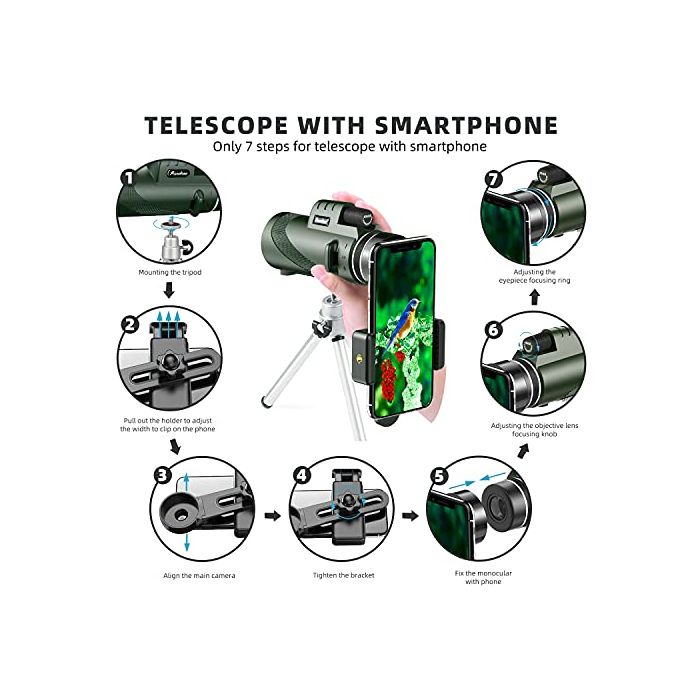 TELESCOPE WITH SMARTPHONE
Only 7 steps for telescope with smartphone

1
Mounting the tripod

2
Pull out the holder to adjust the width to clip on the phone

3
Align the main camera

4
Tighten the bracket

5
Fix the monocular with phone

6
Adjusting the objective lens focusing knob

7
Adjusting the eyepiece focusing ring