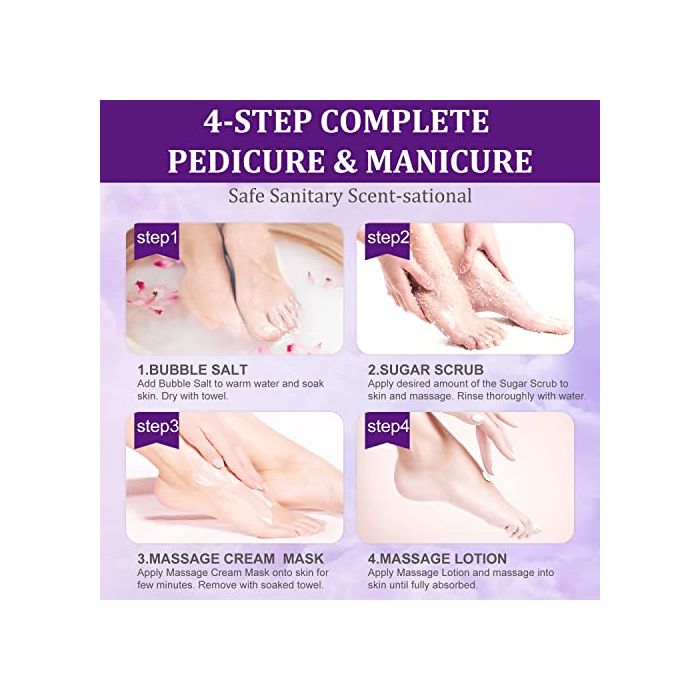 4-STEP COMPLETE PEDICURE & MANICURE

Safe Sanitary Scent-sational

step1

1.BUBBLE SALT
Add Bubble Salt to warm water and soak skin. Dry with towel.

step2

2.SUGAR SCRUB
Apply desired amount of the Sugar Scrub to skin and massage. Rinse thoroughly with water.

step3

3.MASSAGE CREAM MASK
Apply Massage Cream Mask onto skin for few minutes. Remove with soaked towel.

step4

4.MASSAGE LOTION
Apply Massage Lotion and massage into skin until fully absorbed.